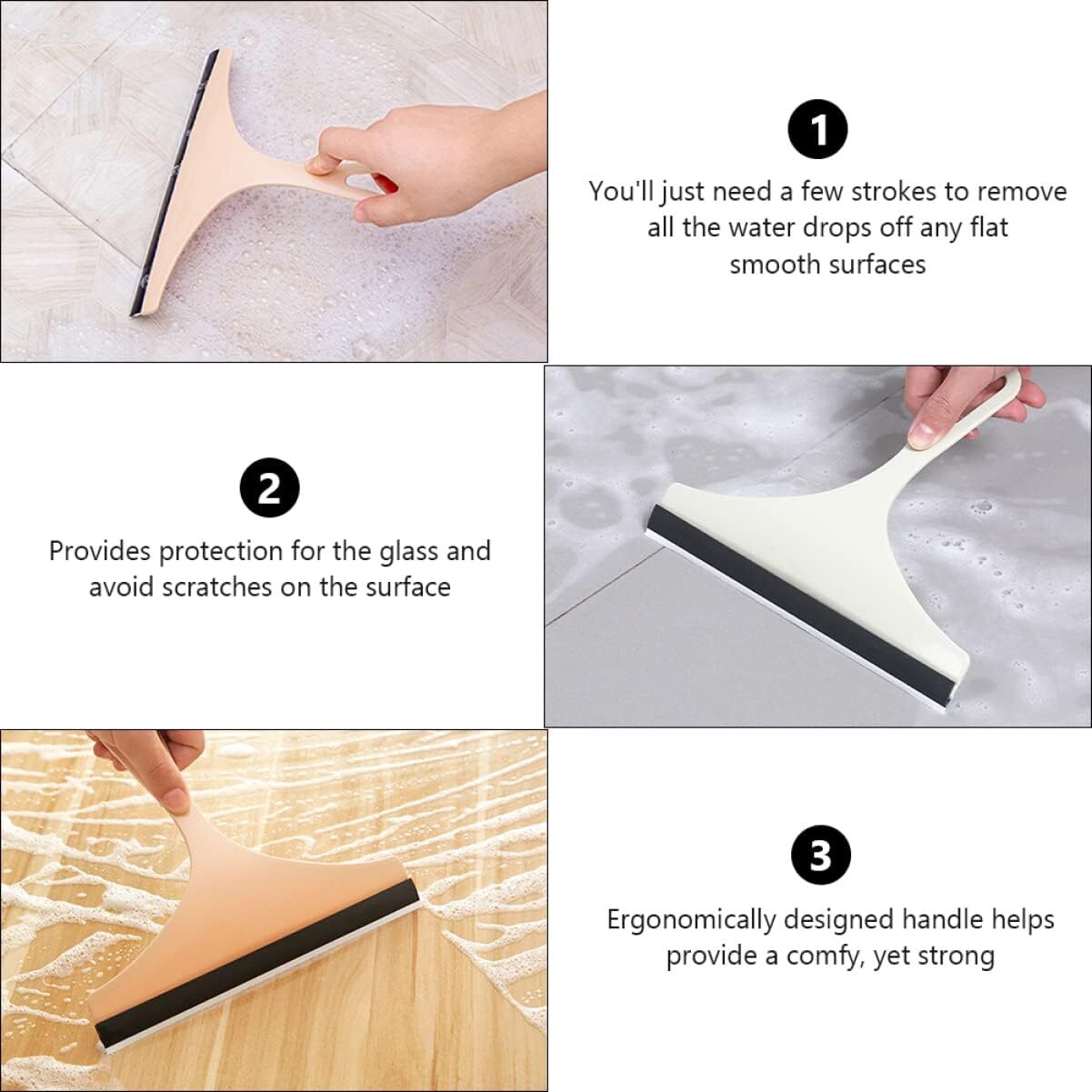 1

You'll just need a few strokes to remove all the water drops off any flat smooth surfaces

2

Provides protection for the glass and avoid scratches on the surface

3

Ergonomically designed handle helps provide a comfy, yet strong