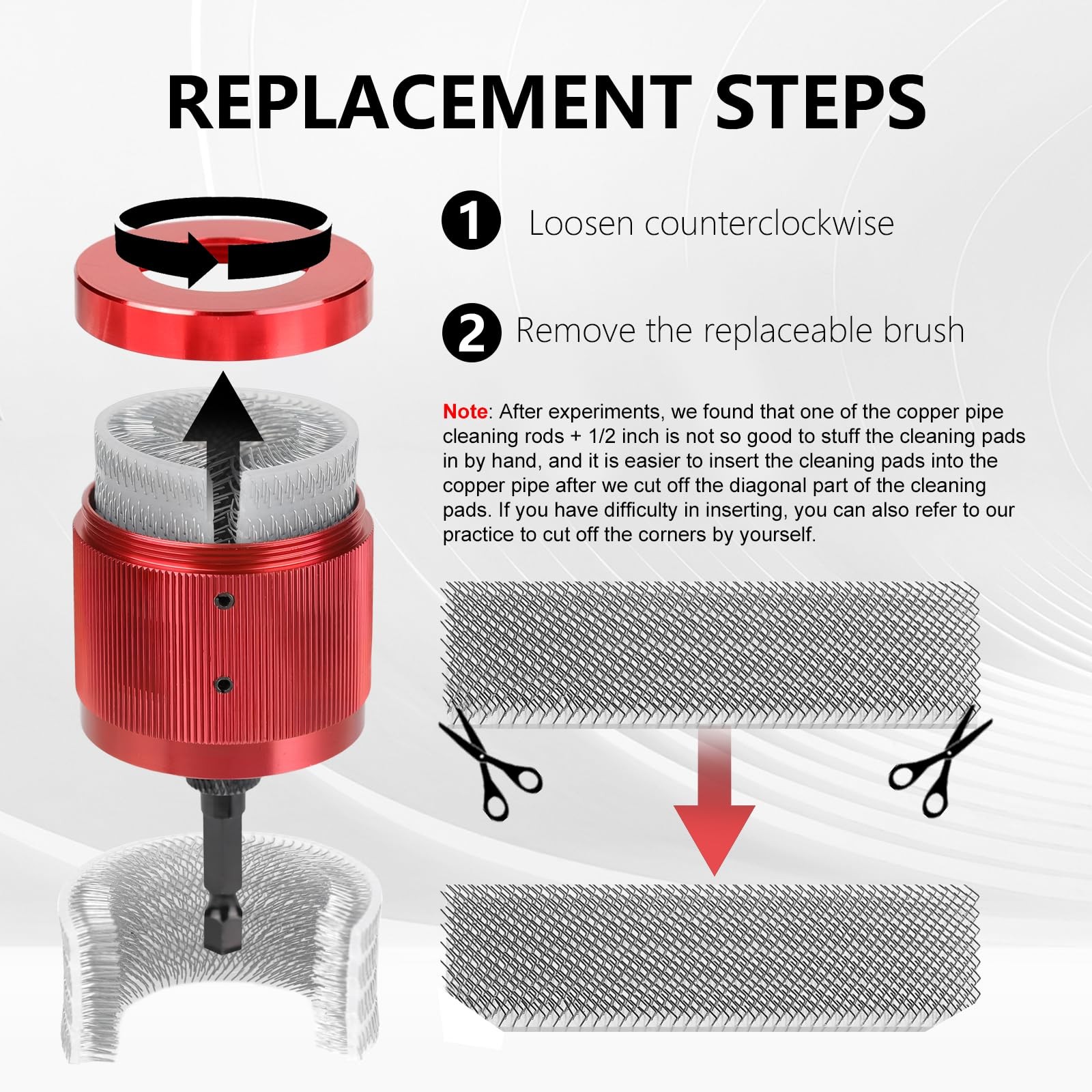 REPLACEMENT STEPS

1 Loosen counterclockwise

2 Remove the replaceable brush

Note: After experiments, we found that one of the copper pipe cleaning rods + 1/2 inch is not so good to stuff the cleaning pads in by hand, and it is easier to insert the cleaning pads into the copper pipe after we cut off the diagonal part of the cleaning pads. If you have difficulty in inserting, you can also refer to our practice to cut off the corners by yourself.