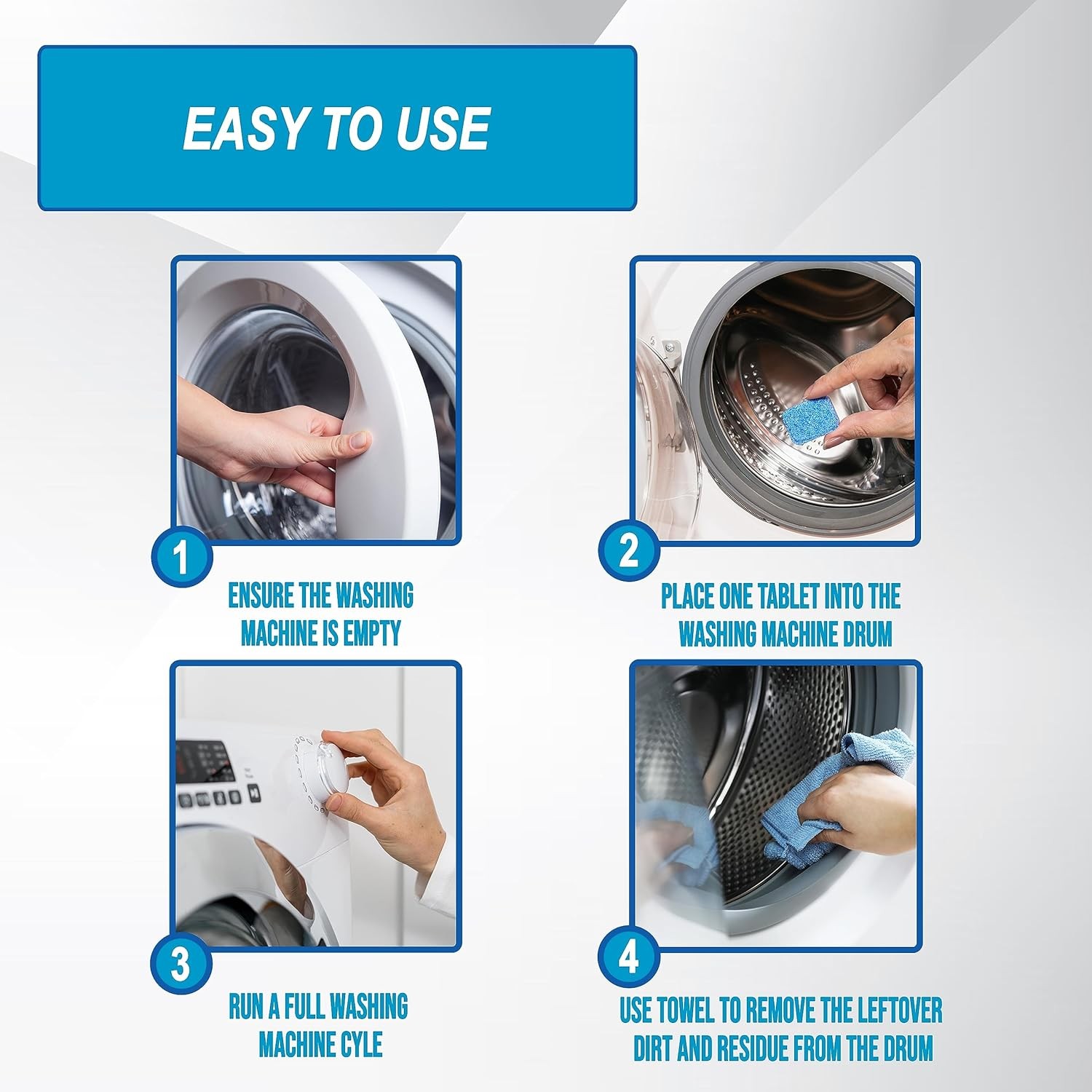 EASY TO USE

1

ENSURE THE WASHING MACHINE IS EMPTY

2

PLACE ONE TABLET INTO THE WASHING MACHINE DRUM

3

RUN A FULL WASHING MACHINE CYLE

4

USE TOWEL TO REMOVE THE LEFTOVER DIRT AND RESIDUE FROM THE DRUM