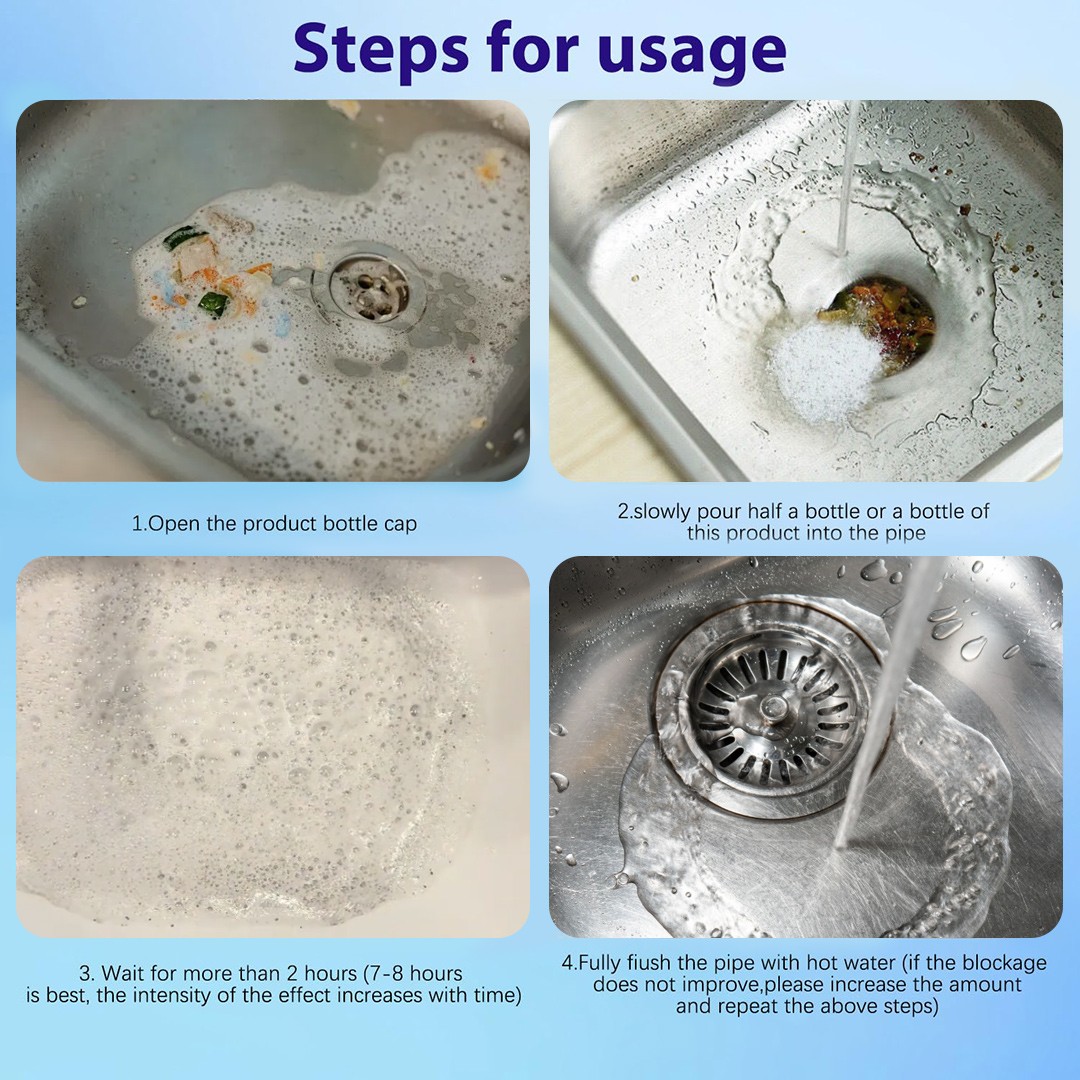 Steps for usage

1.Open the product bottle cap

2.slowly pour half a bottle or a bottle of this product into the pipe

3. Wait for more than 2 hours (7-8 hours is best, the intensity of the effect increases with time)

4.Fully fiush the pipe with hot water (if the blockage does not improve,please increase the amount and repeat the above steps)