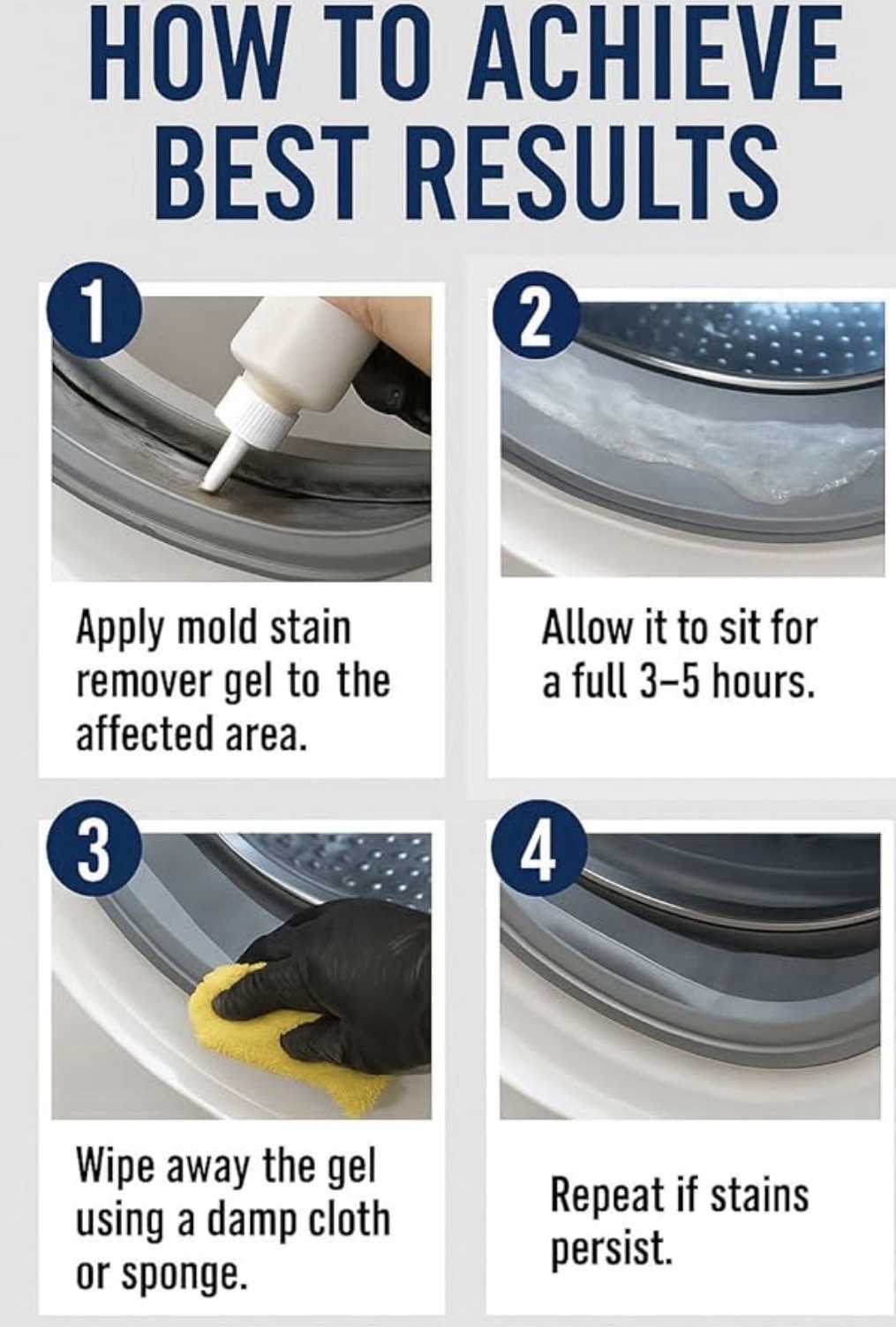 HOW TO ACHIEVE BEST RESULTS

1

Apply mold stain remover gel to the affected area.

2

Allow it to sit for a full 3–5 hours.

3

Wipe away the gel using a damp cloth or sponge.

4

Repeat if stains persist.