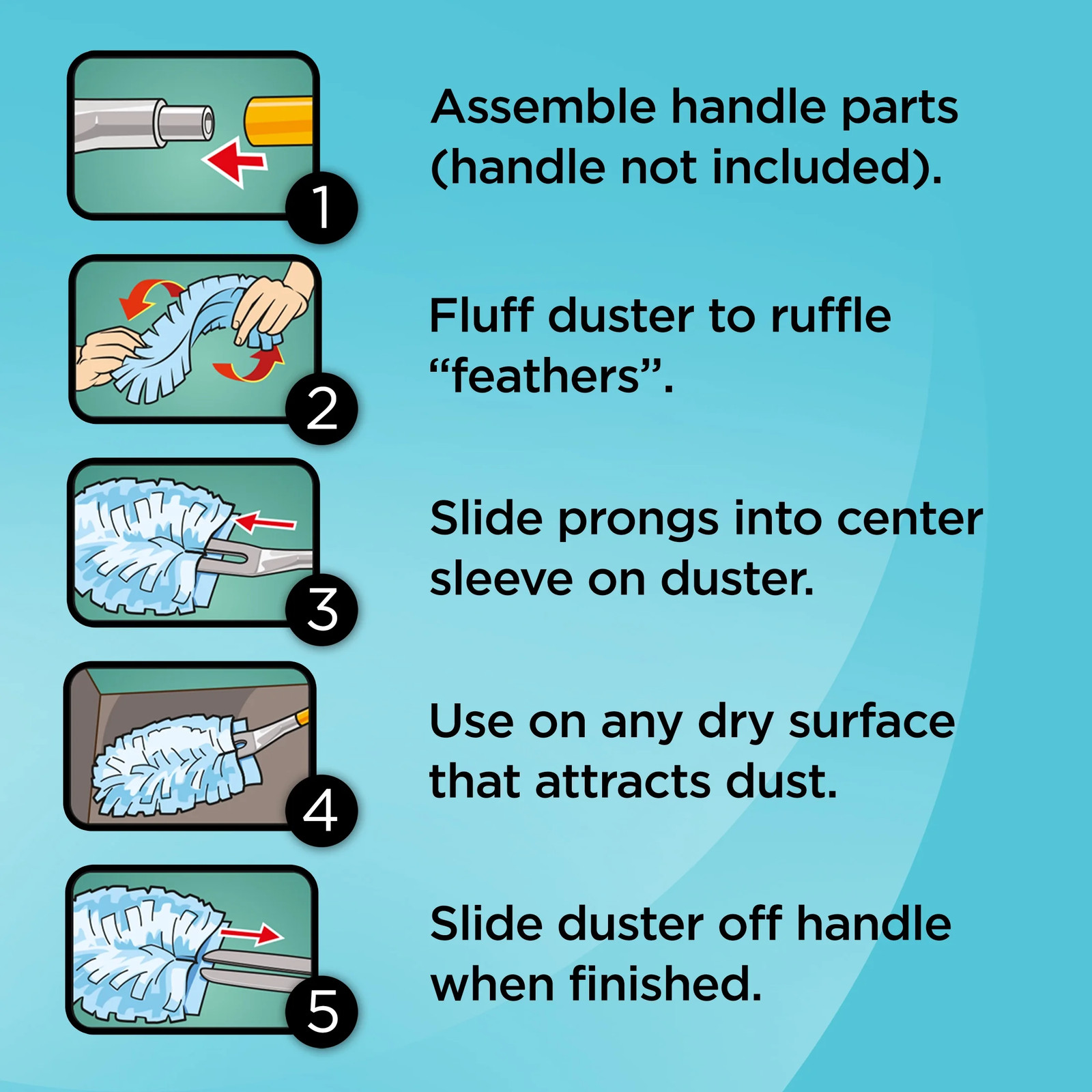 1
Assemble handle parts (handle not included).

2
Fluff duster to ruffle “feathers”.

3
Slide prongs into center sleeve on duster.

4
Use on any dry surface that attracts dust.

5
Slide duster off handle when finished.