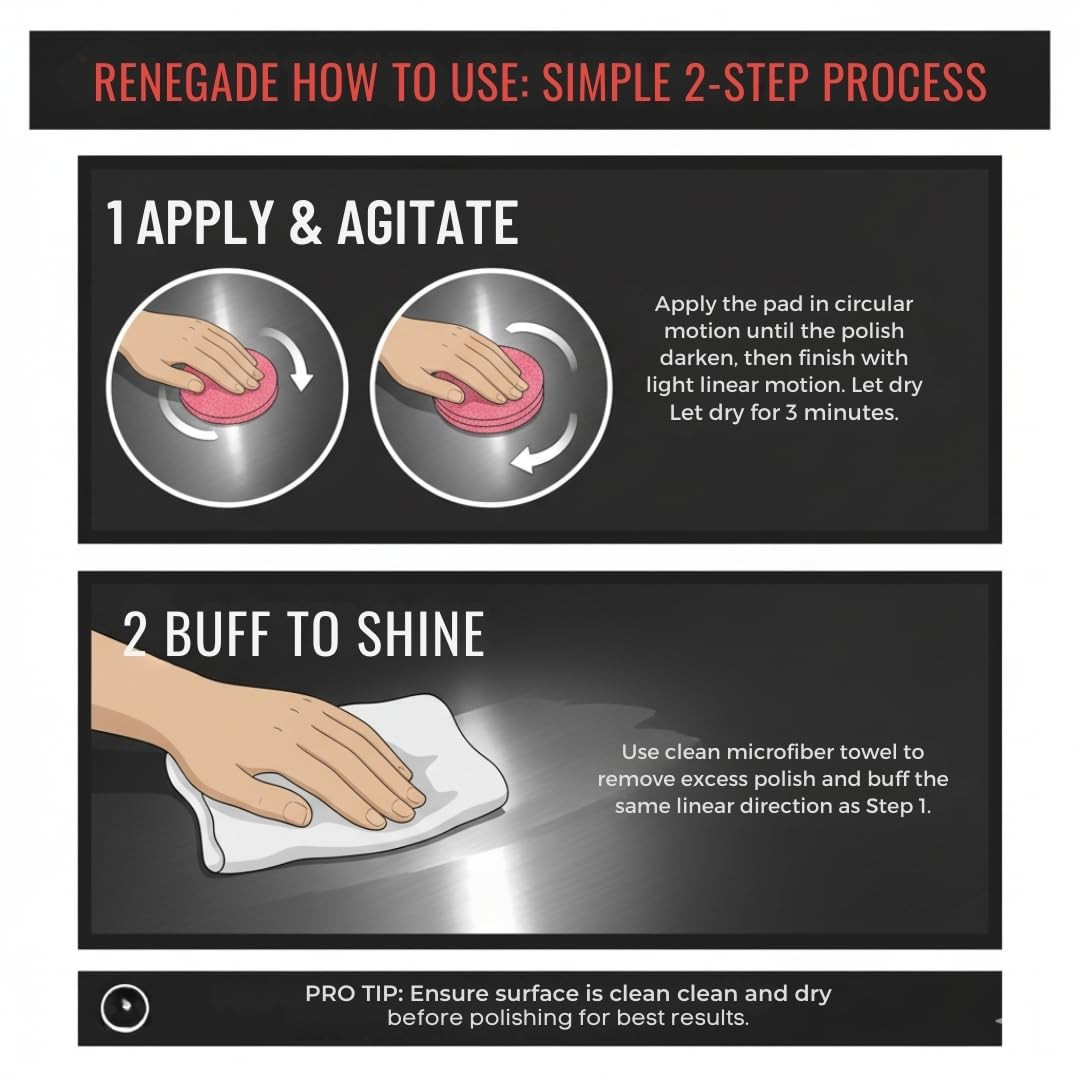 RENEGADE HOW TO USE: SIMPLE 2-STEP PROCESS

1 APPLY & AGITATE

Apply the pad in circular motion until the polish darken, then finish with light linear motion. Let dry Let dry for 3 minutes.

2 BUFF TO SHINE

Use clean microfiber towel to remove excess polish and buff the same linear direction as Step 1.

PRO TIP: Ensure surface is clean clean and dry before polishing for best results.