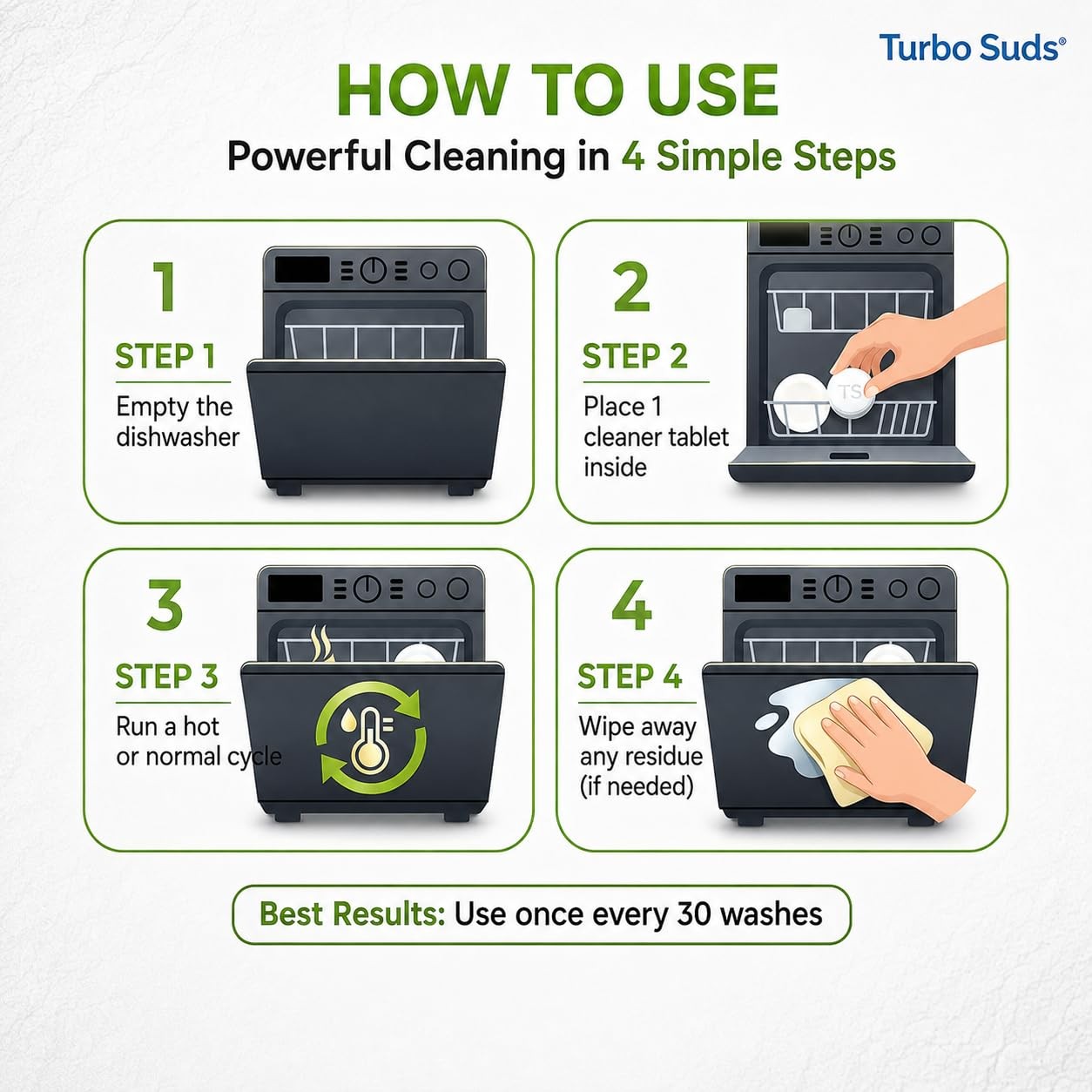 Turbo Suds®

HOW TO USE

Powerful Cleaning in 4 Simple Steps

1

STEP 1

Empty the dishwasher

2

STEP 2

Place 1 cleaner tablet inside

TS

3

STEP 3

Run a hot or normal cycle

4

STEP 4

Wipe away any residue (if needed)

Best Results: Use once every 30 washes