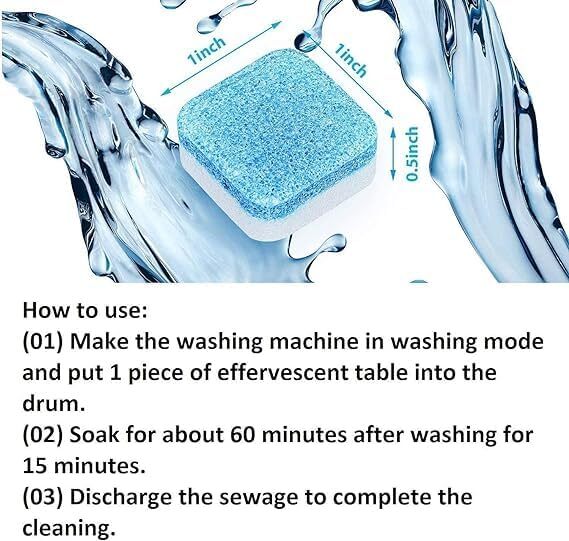 1inch
1inch
0.5inch

How to use:
(01) Make the washing machine in washing mode and put 1 piece of effervescent table into the drum.
(02) Soak for about 60 minutes after washing for 15 minutes.
(03) Discharge the sewage to complete the cleaning.